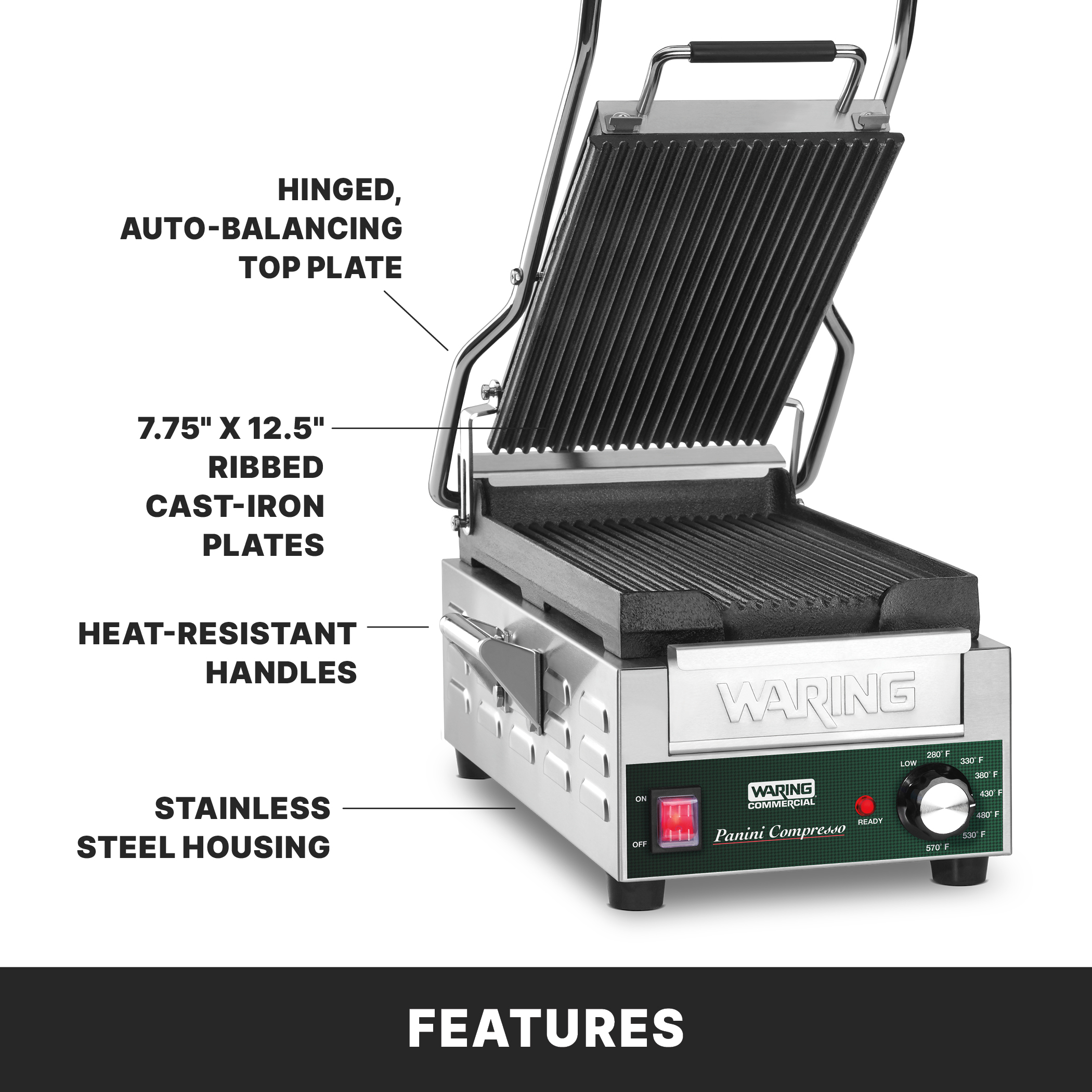 HINGED, AUTO-BALANCING TOP PLATE

7.75" X 12.5" RIBBED CAST-IRON PLATES

HEAT-RESISTANT HANDLES

STAINLESS STEEL HOUSING

WARING

ON

OFF

WARING COMMERCIAL

Panini Compresso

READY

LOW

280° F

330° F

380° F

430° F

480° F

530° F

570° F

FEATURES